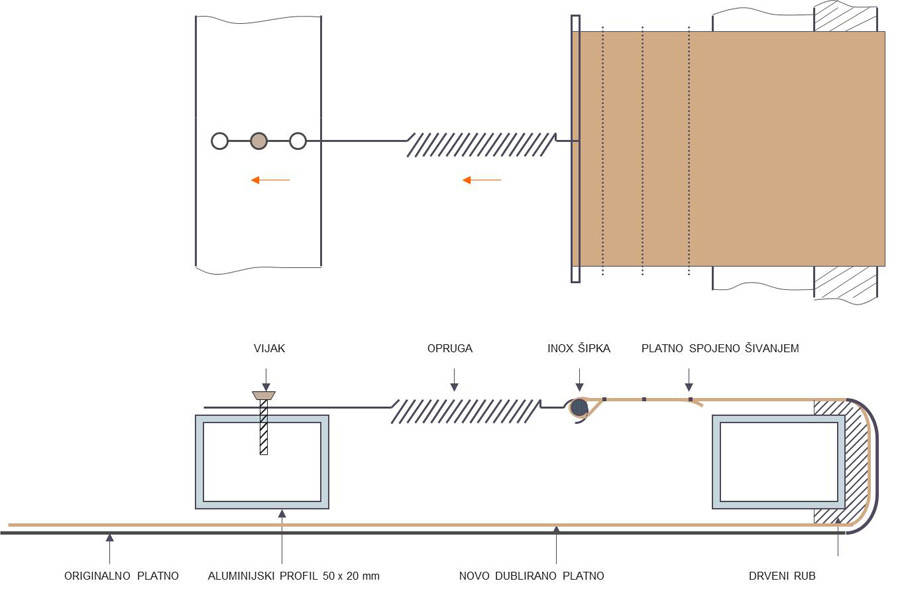 VIJAK

OPRUGA

INOX ŠIPKA

PLATNO SPOJENO ŠIVANJEM

ORIGINALNO PLATNO

ALUMINIJSKI PROFIL 50 x 20 mm

NOVO DUBLIRANO PLATNO

DRVENI RUB