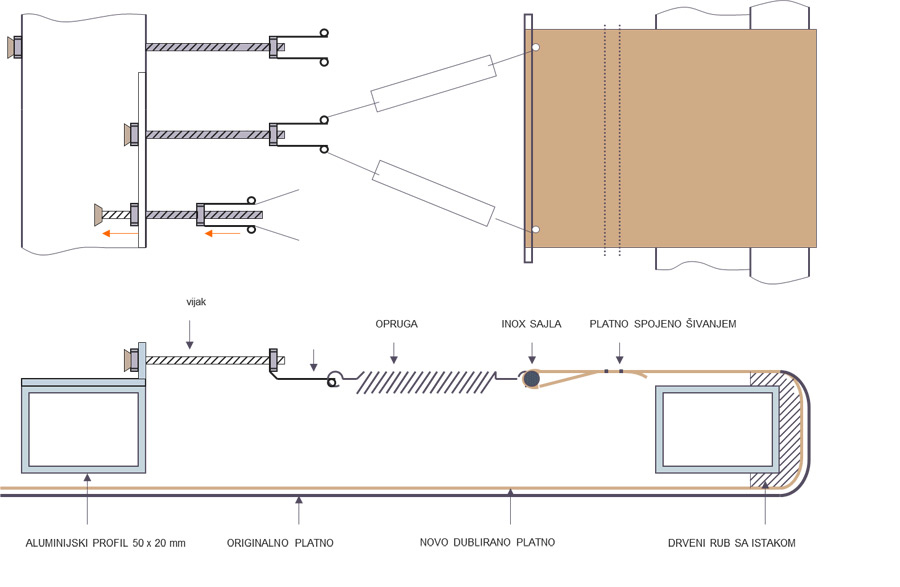 vijak

OPRUGA

INOX SAJLA

PLATNO SPOJENO ŠIVANJEM

ALUMINIJSKI PROFIL 50 x 20 mm

ORIGINALNO PLATNO

NOVO DUBLIRANO PLATNO

DRVENI RUB SA ISTAKOM